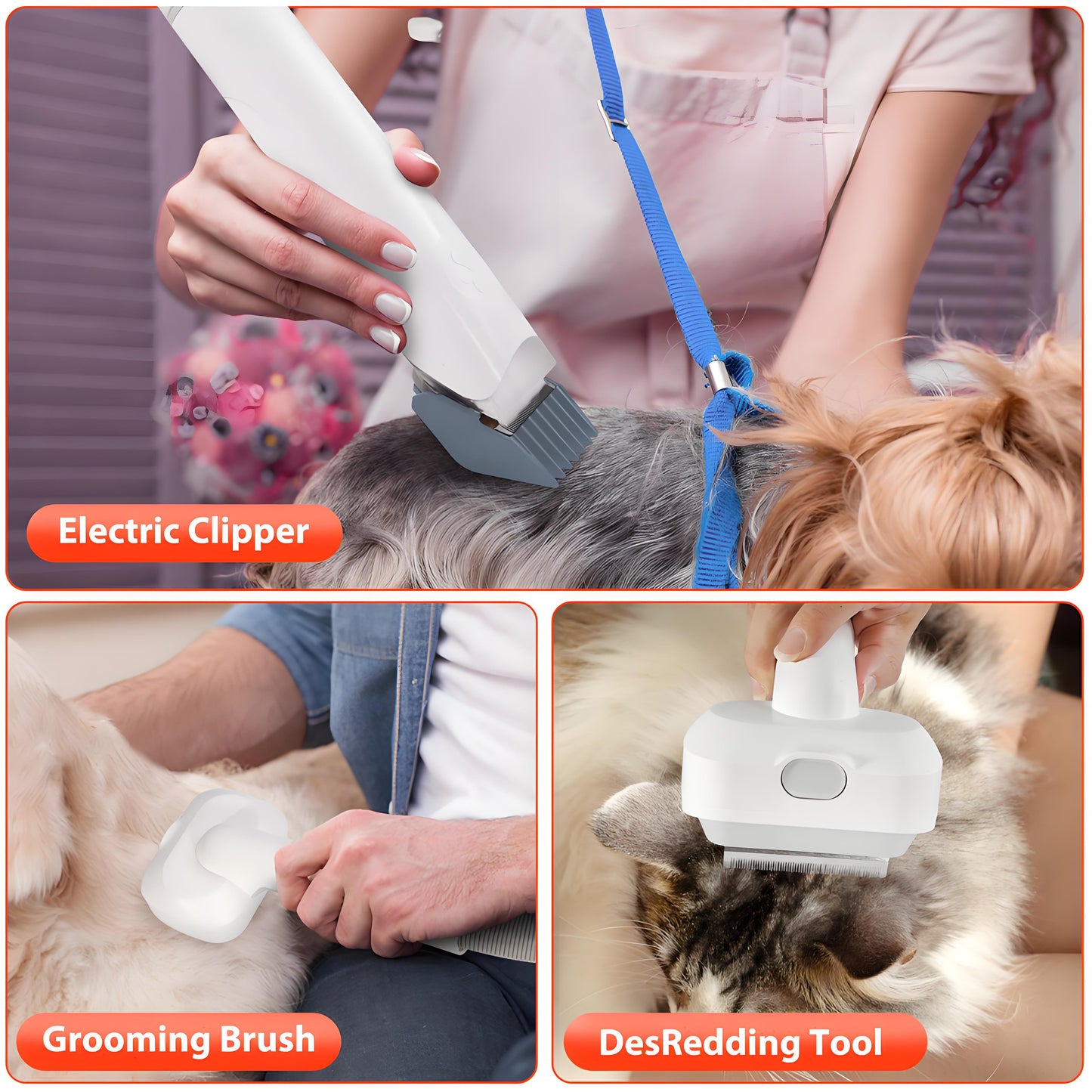 Electric Clipper

Grooming Brush

DesRedding Tool