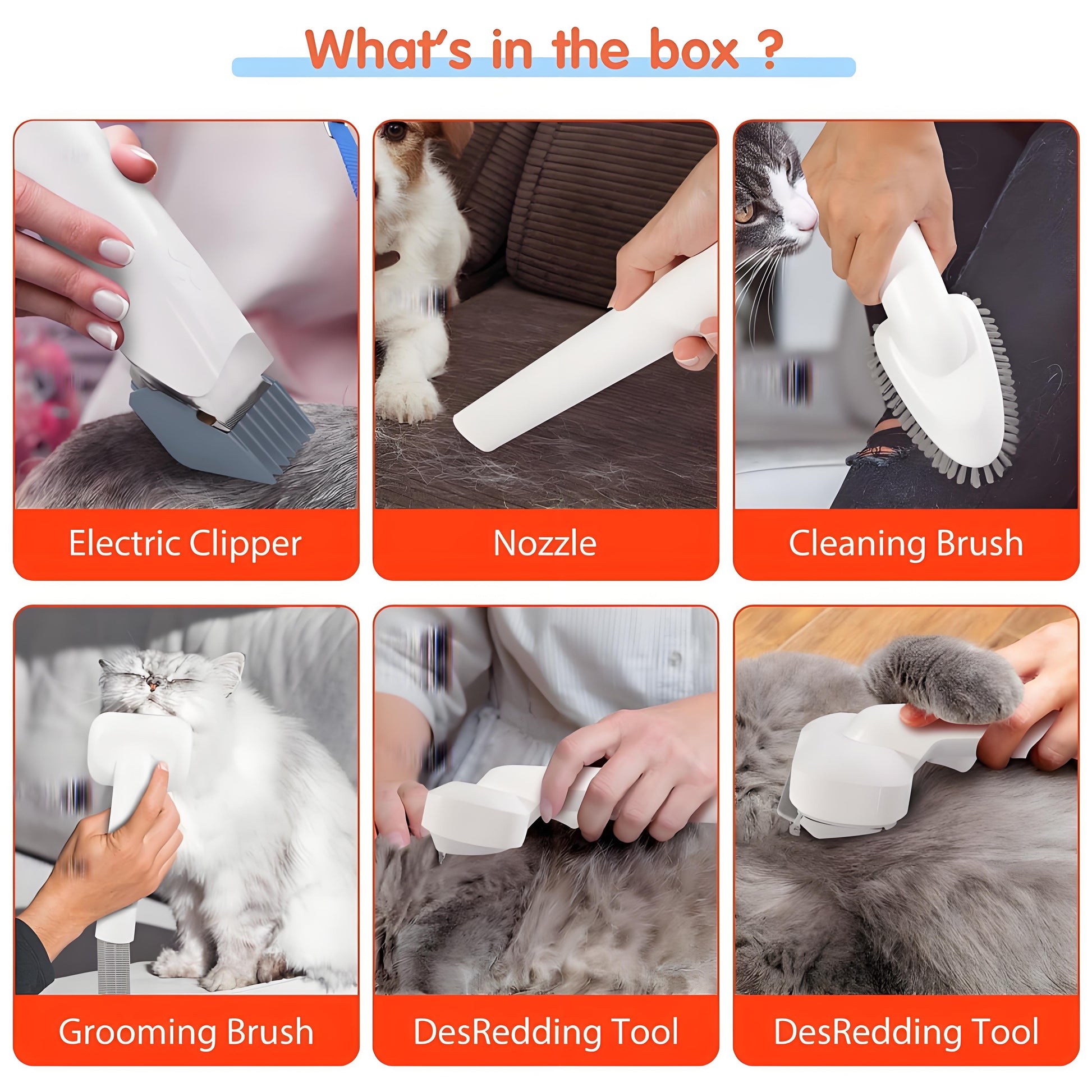 What's in the box ?

Electric Clipper

Nozzle

Cleaning Brush

Grooming Brush

DesRedding Tool

DesRedding Tool