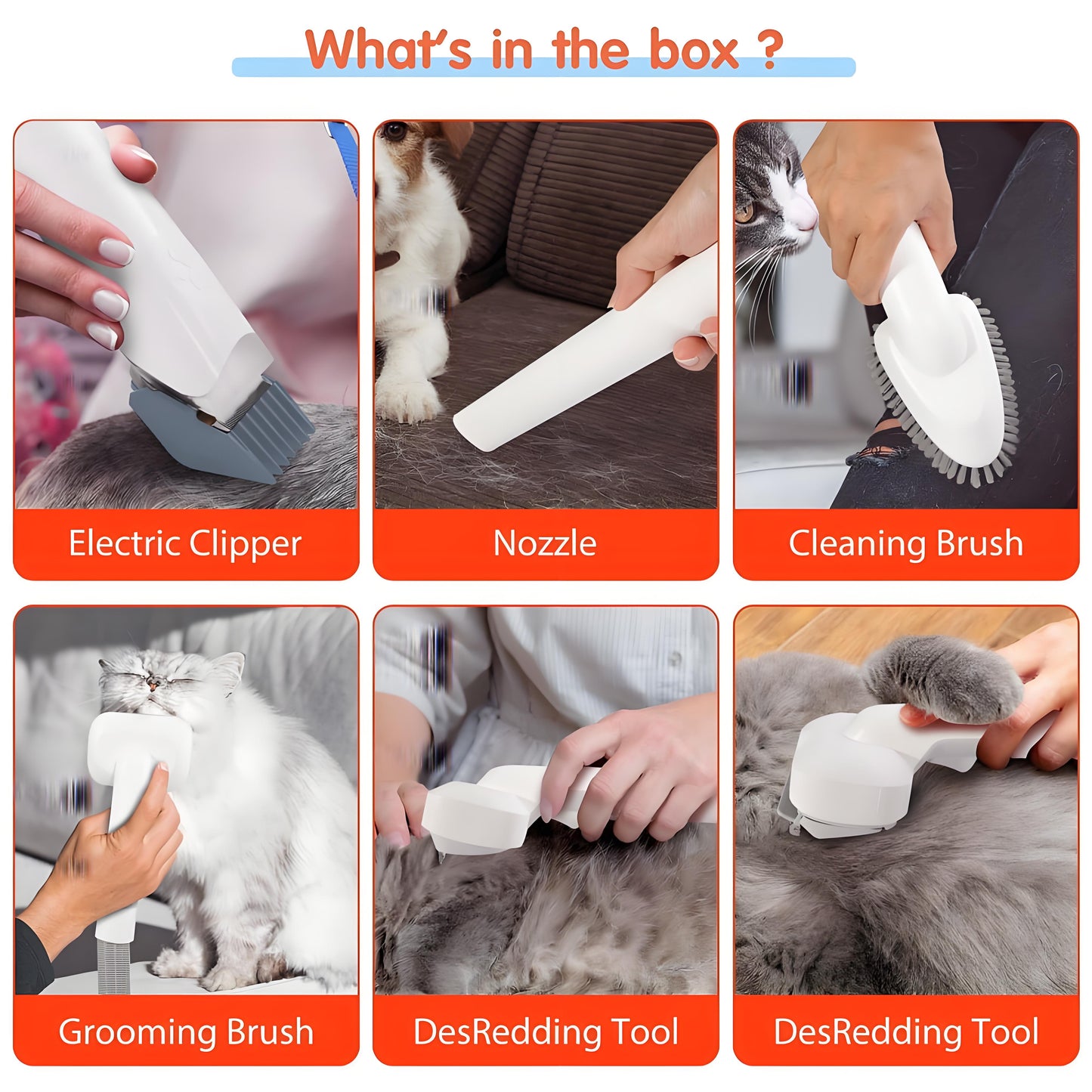 What's in the box ?

Electric Clipper

Nozzle

Cleaning Brush

Grooming Brush

DesRedding Tool

DesRedding Tool