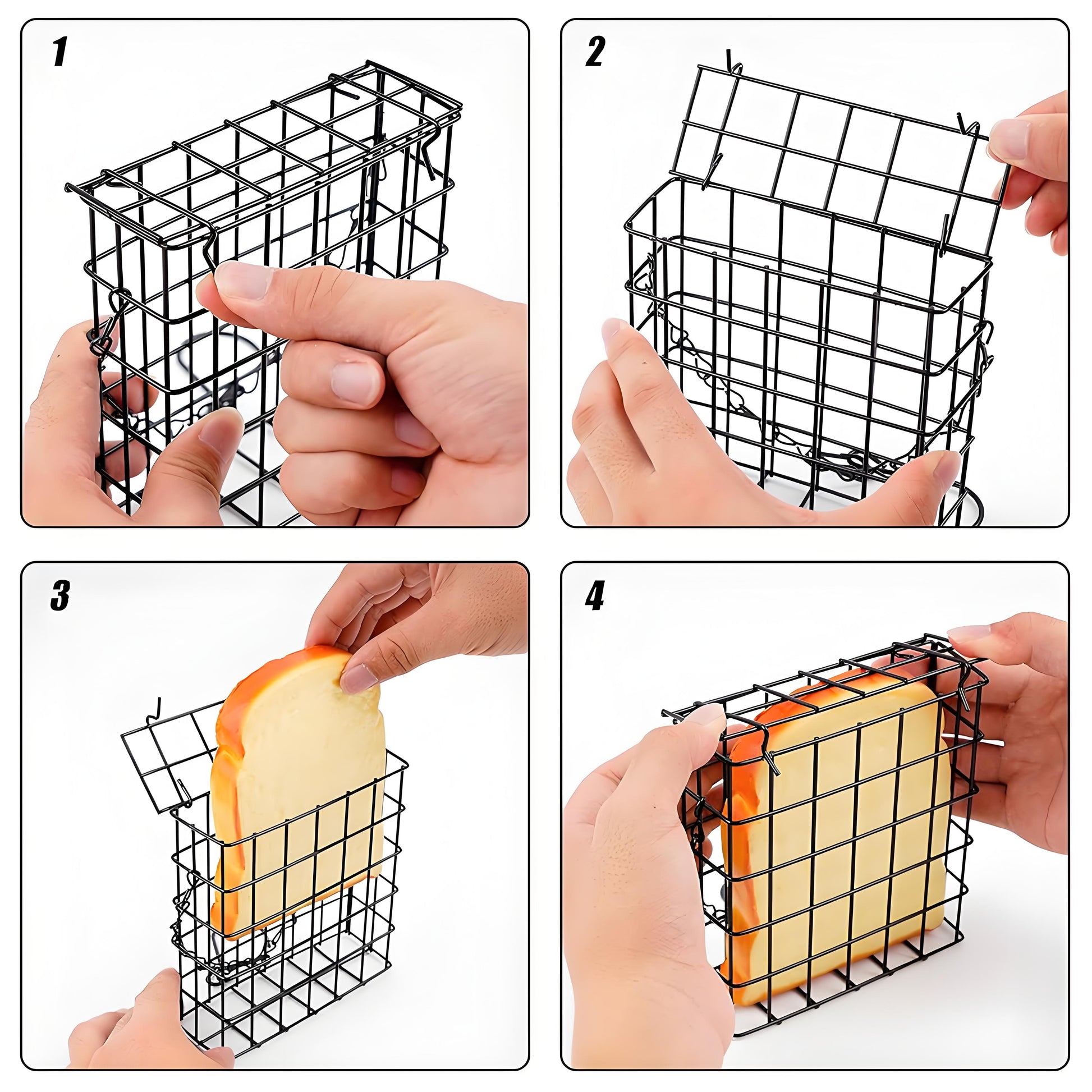 1

2

3

4