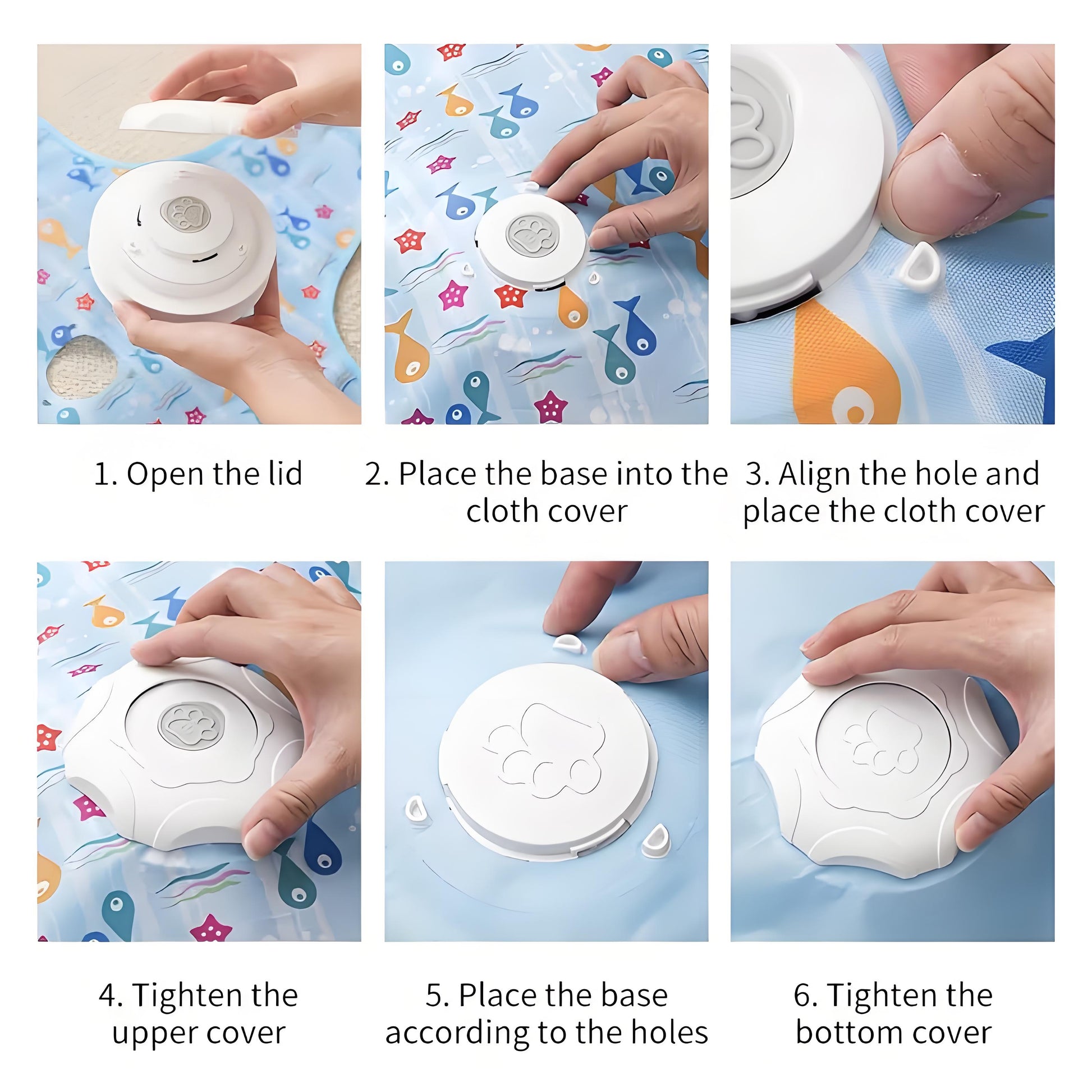 1. Open the lid

2. Place the base into the cloth cover

3. Align the hole and place the cloth cover

4. Tighten the upper cover

5. Place the base according to the holes

6. Tighten the bottom cover