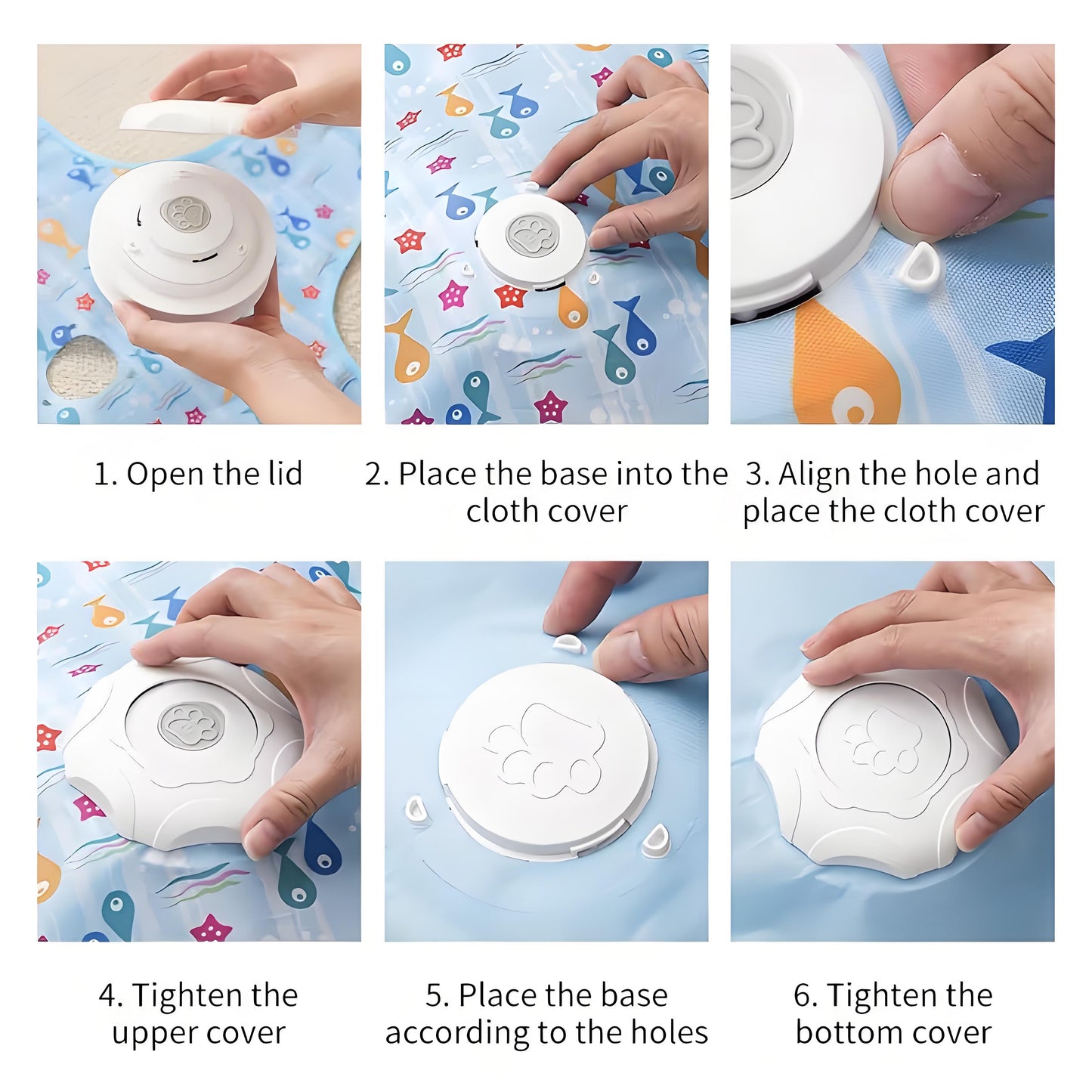 1. Open the lid

2. Place the base into the cloth cover

3. Align the hole and place the cloth cover

4. Tighten the upper cover

5. Place the base according to the holes

6. Tighten the bottom cover