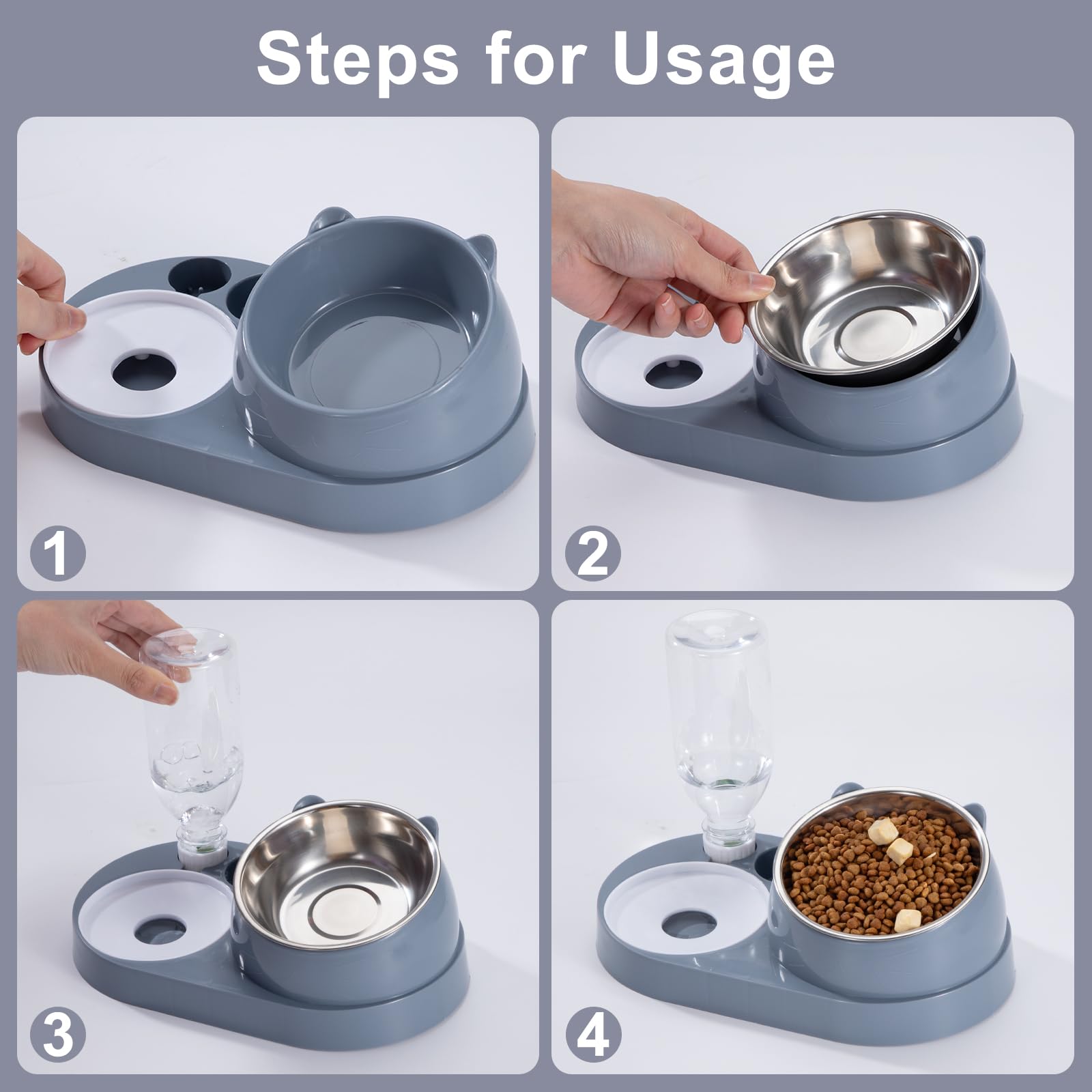 Steps for Usage

1

2

3

4