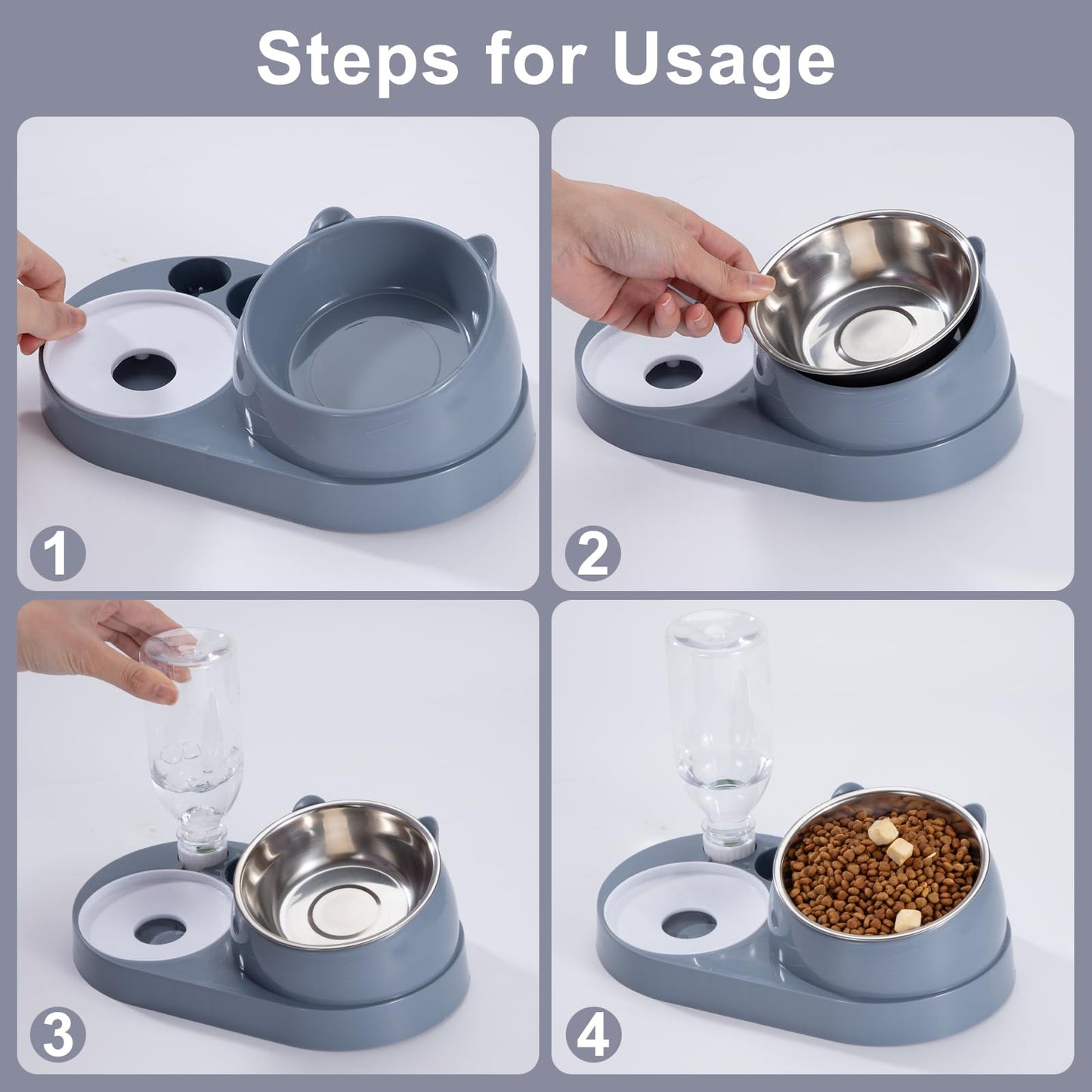 Steps for Usage

1

2

3

4