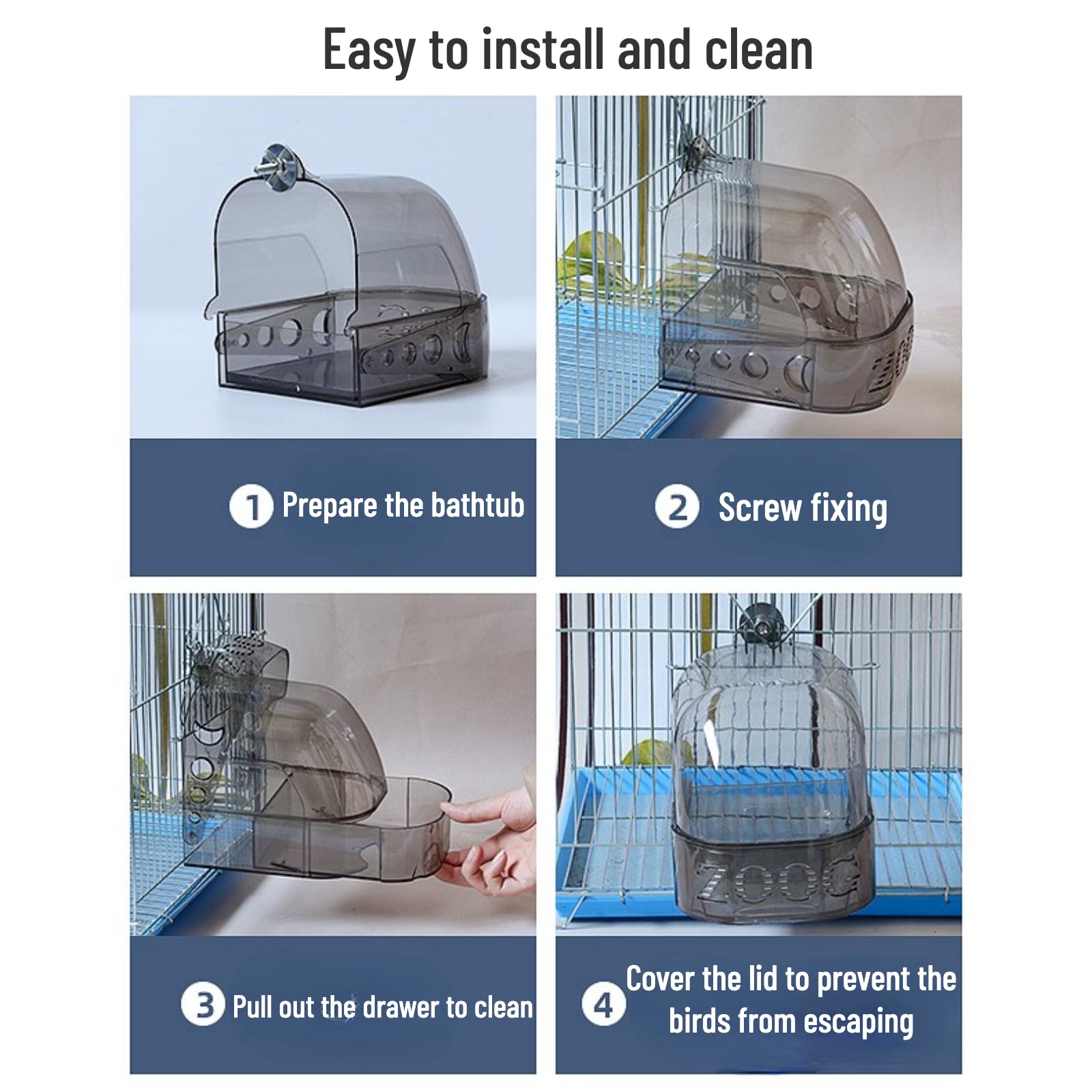 Easy to install and clean

1 Prepare the bathtub

2 Screw fixing

3 Pull out the drawer to clean

ZOOG

4 Cover the lid to prevent the birds from escaping