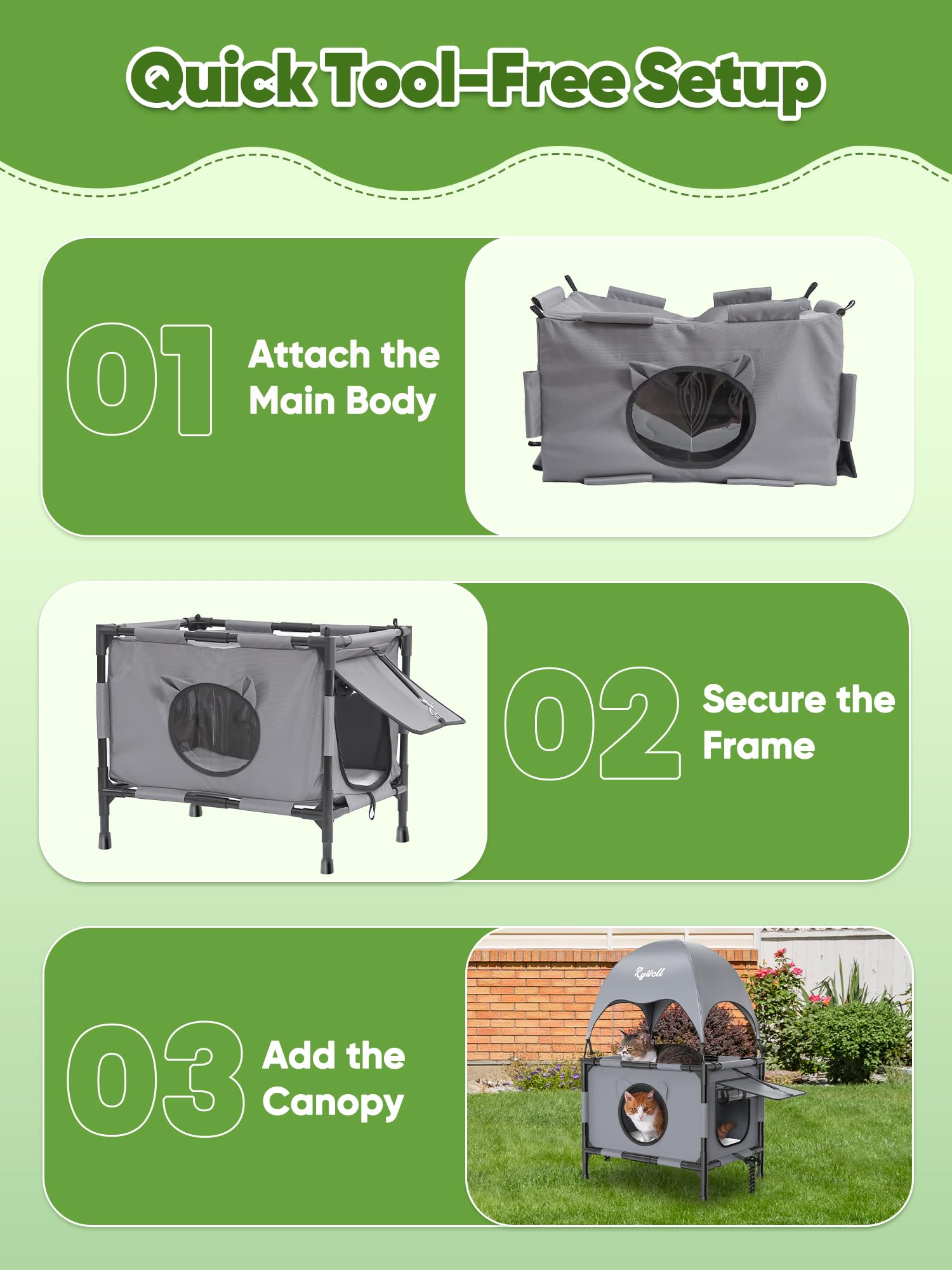 Quick Tool-Free Setup

01 Attach the Main Body

02 Secure the Frame

03 Add the Canopy

Zywoll