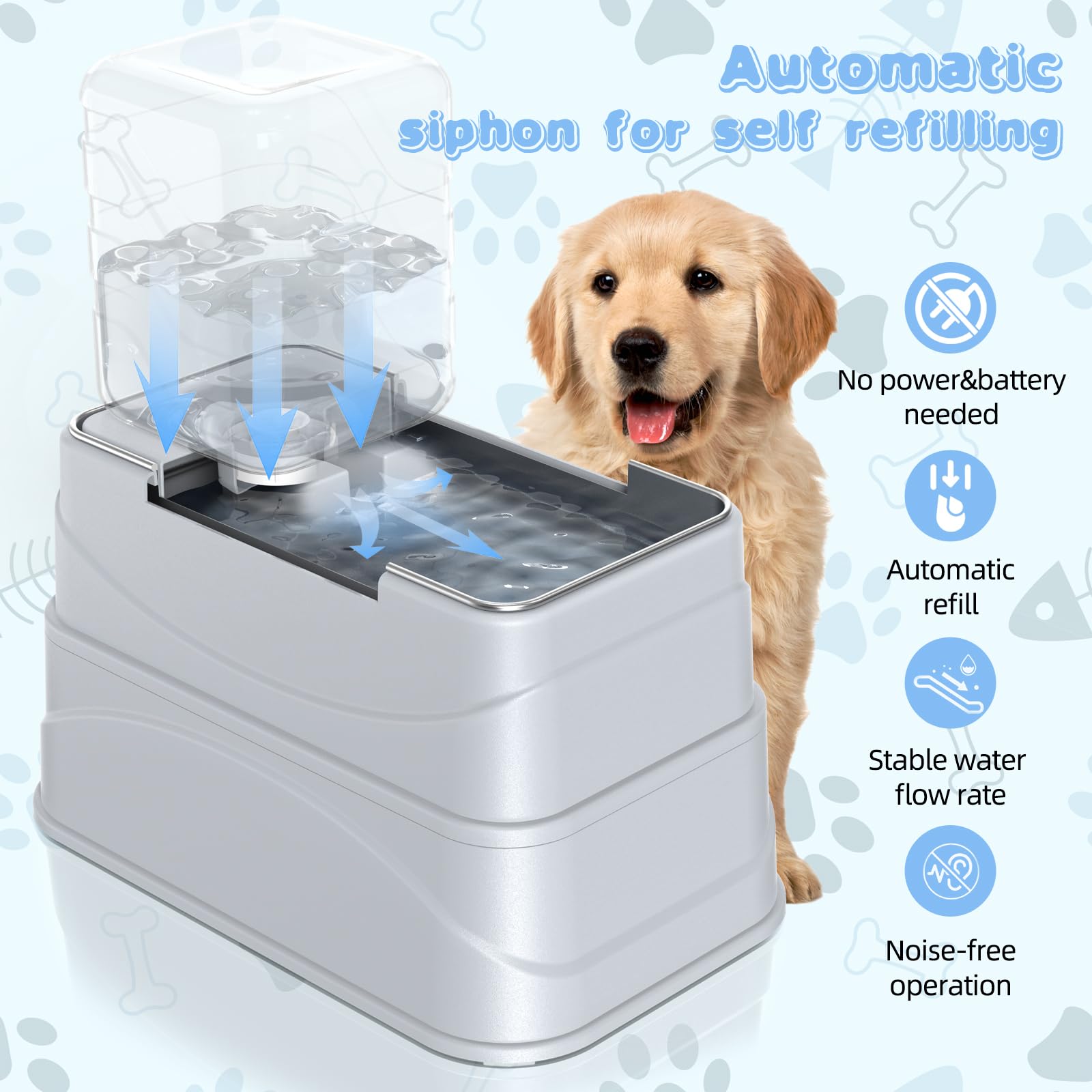 Automatic
siphon for self refilling

No power&battery needed

Automatic refill

Stable water flow rate

Noise-free operation