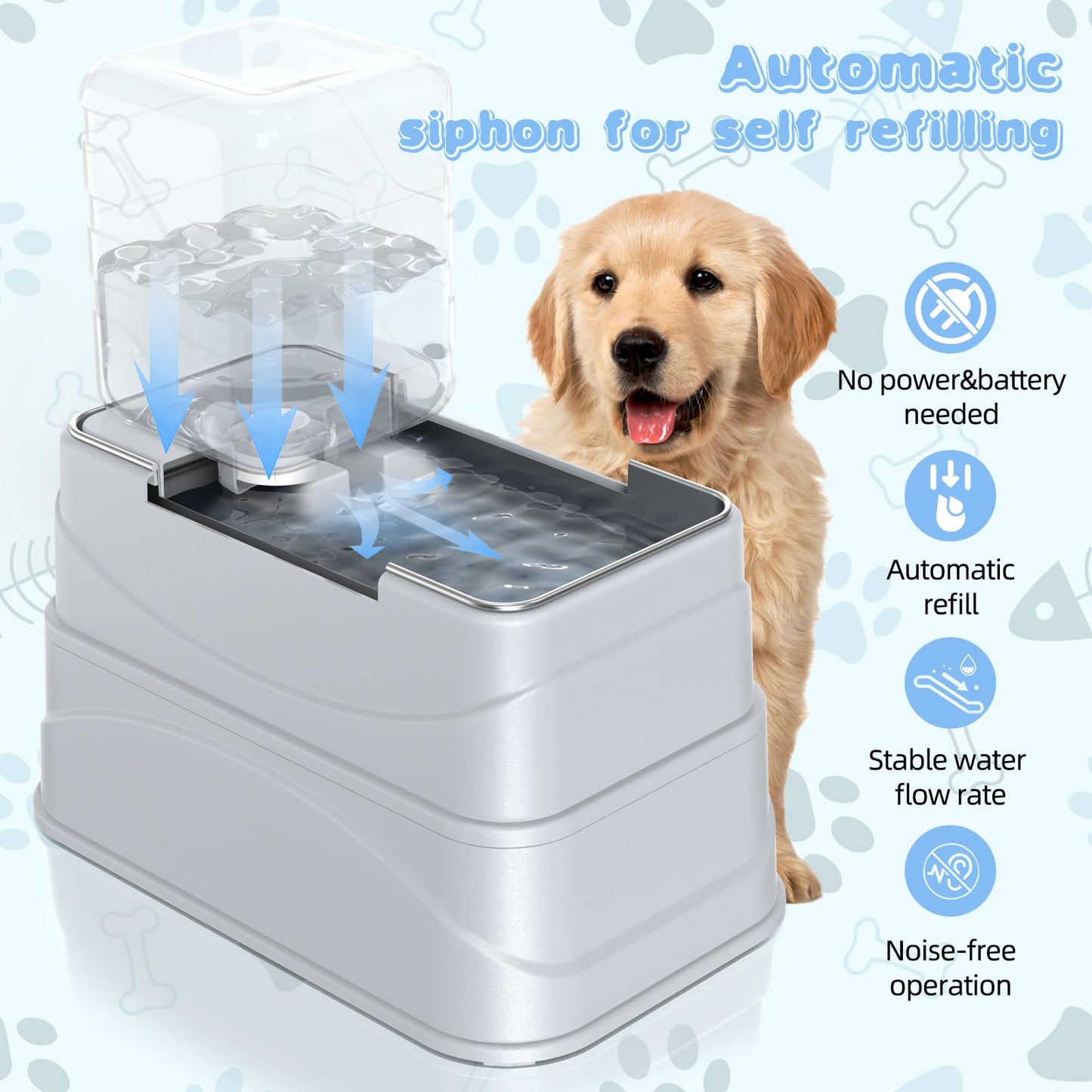 Automatic
siphon for self refilling

No power&battery needed

Automatic refill

Stable water flow rate

Noise-free operation