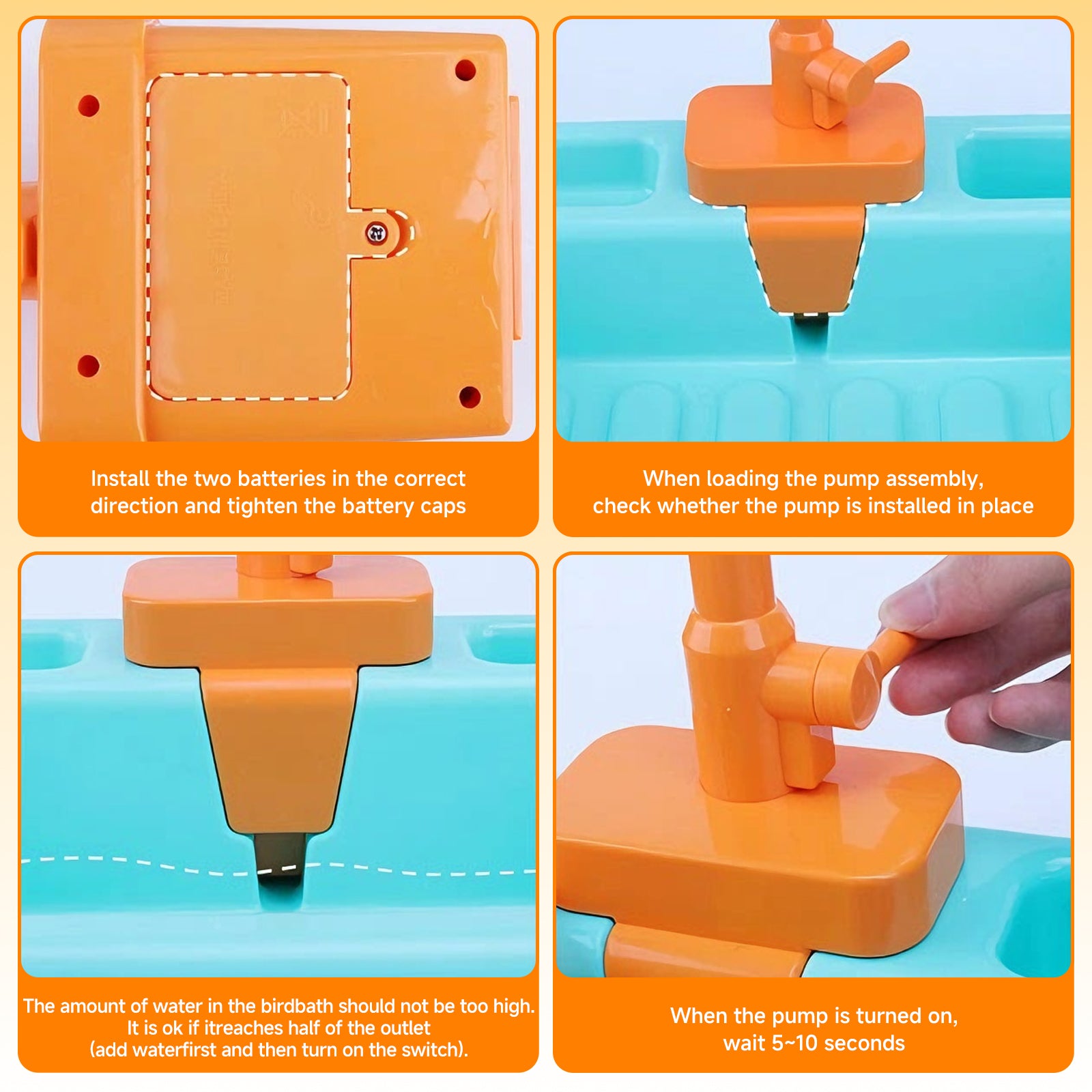 Install the two batteries in the correct direction and tighten the battery caps

When loading the pump assembly, check whether the pump is installed in place

The amount of water in the birdbath should not be too high. It is ok if itreaches half of the outlet (add waterfirst and then turn on the switch).

When the pump is turned on, wait 5~10 seconds