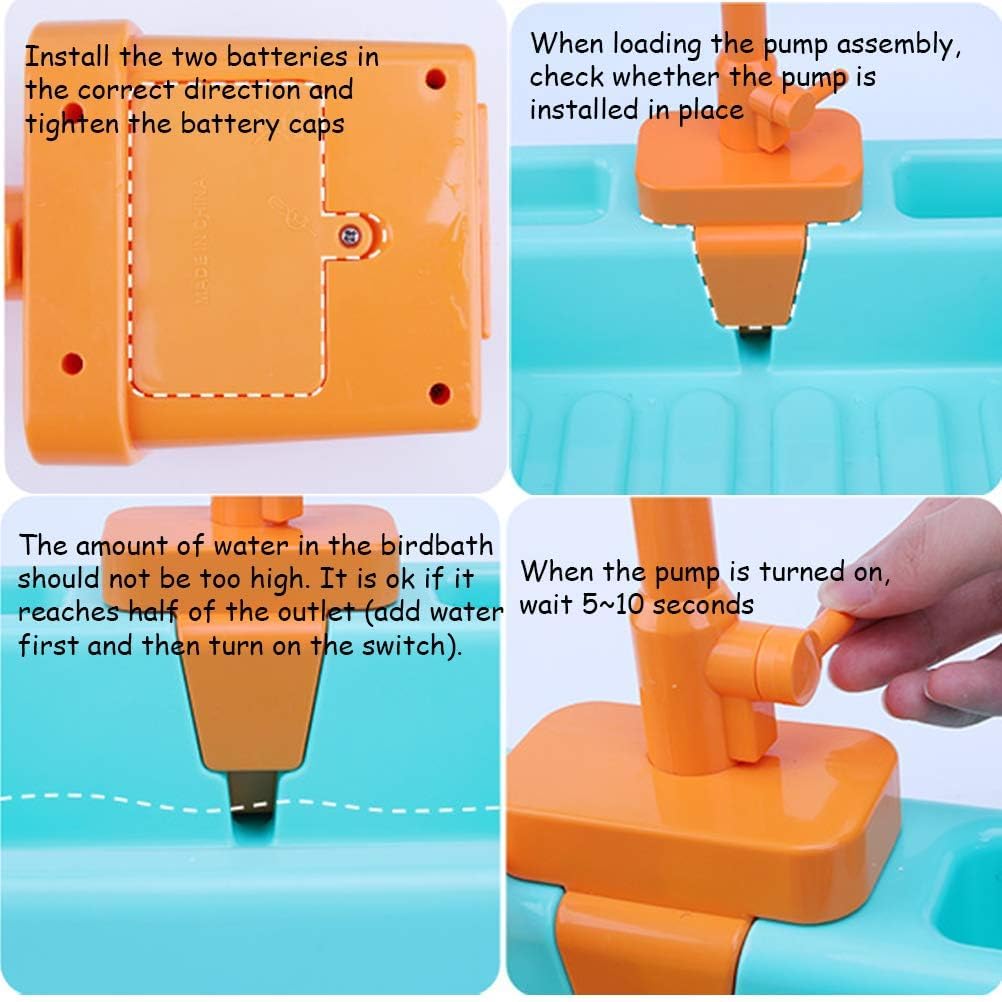 Install the two batteries in the correct direction and tighten the battery caps

MADE IN CHINA

When loading the pump assembly, check whether the pump is installed in place

The amount of water in the birdbath should not be too high. It is ok if it reaches half of the outlet (add water first and then turn on the switch).

When the pump is turned on, wait 5~10 seconds