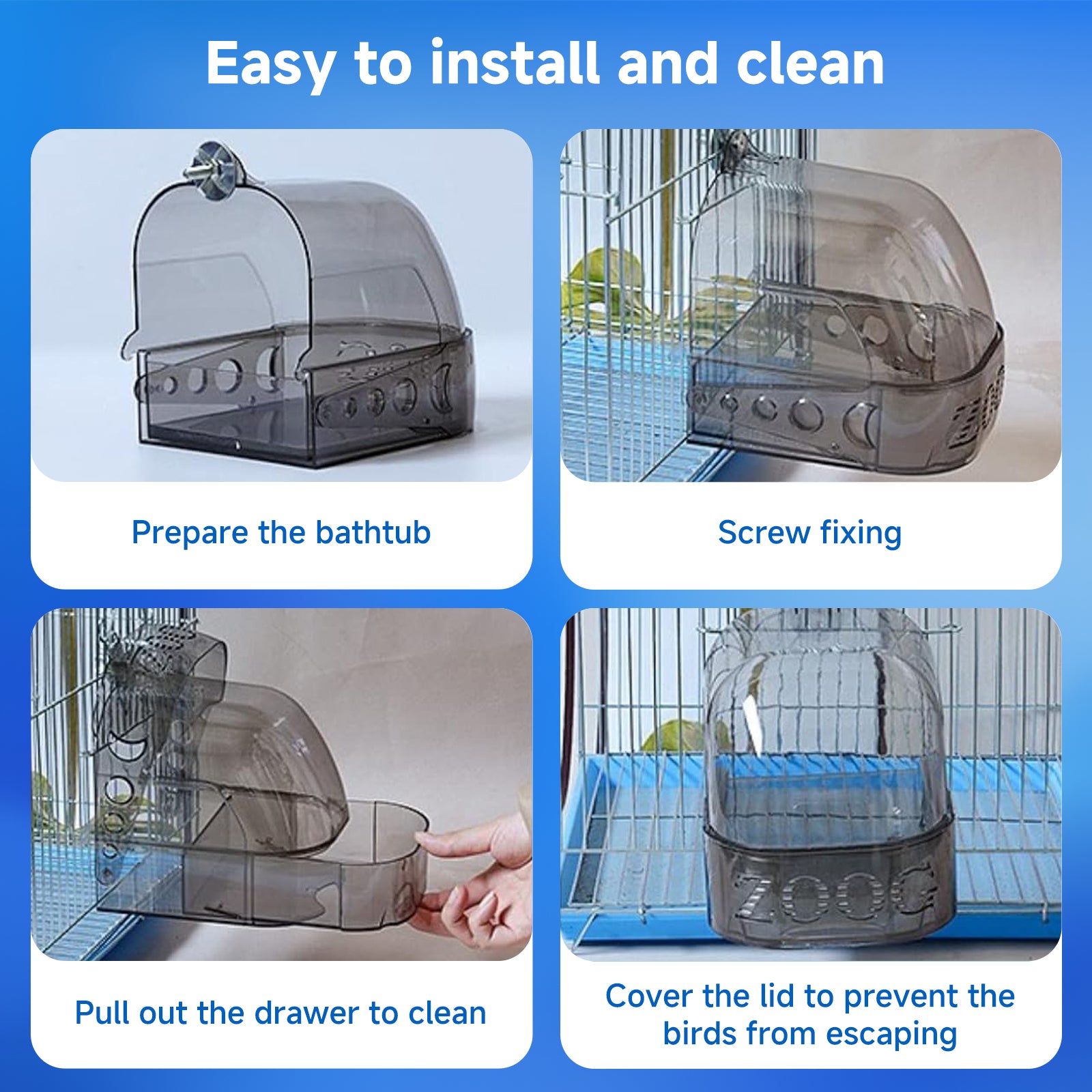 Easy to install and clean

Prepare the bathtub

Screw fixing

Pull out the drawer to clean

ZOOG

Cover the lid to prevent the birds from escaping