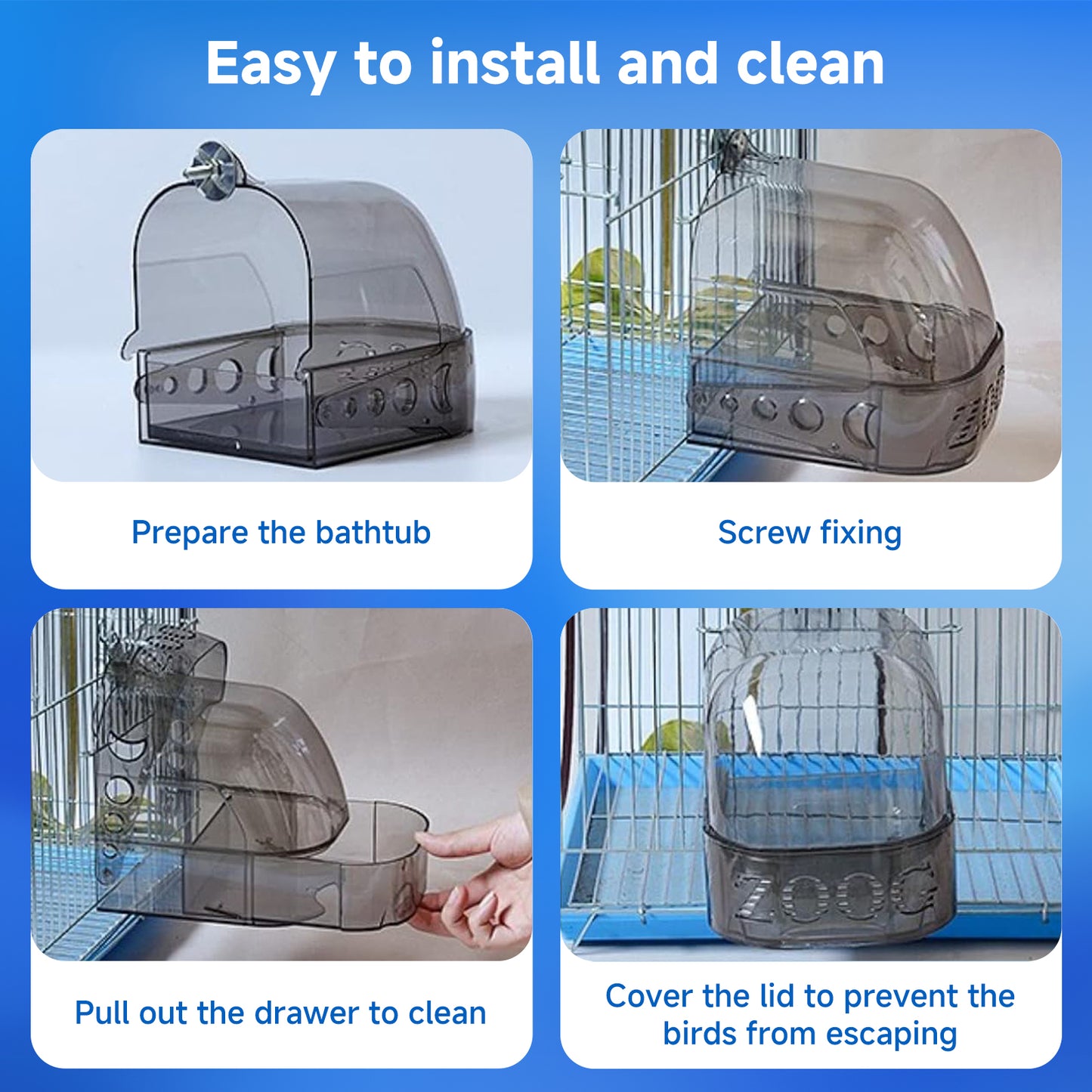 Easy to install and clean

Prepare the bathtub

Screw fixing

Pull out the drawer to clean

ZOOG

Cover the lid to prevent the birds from escaping