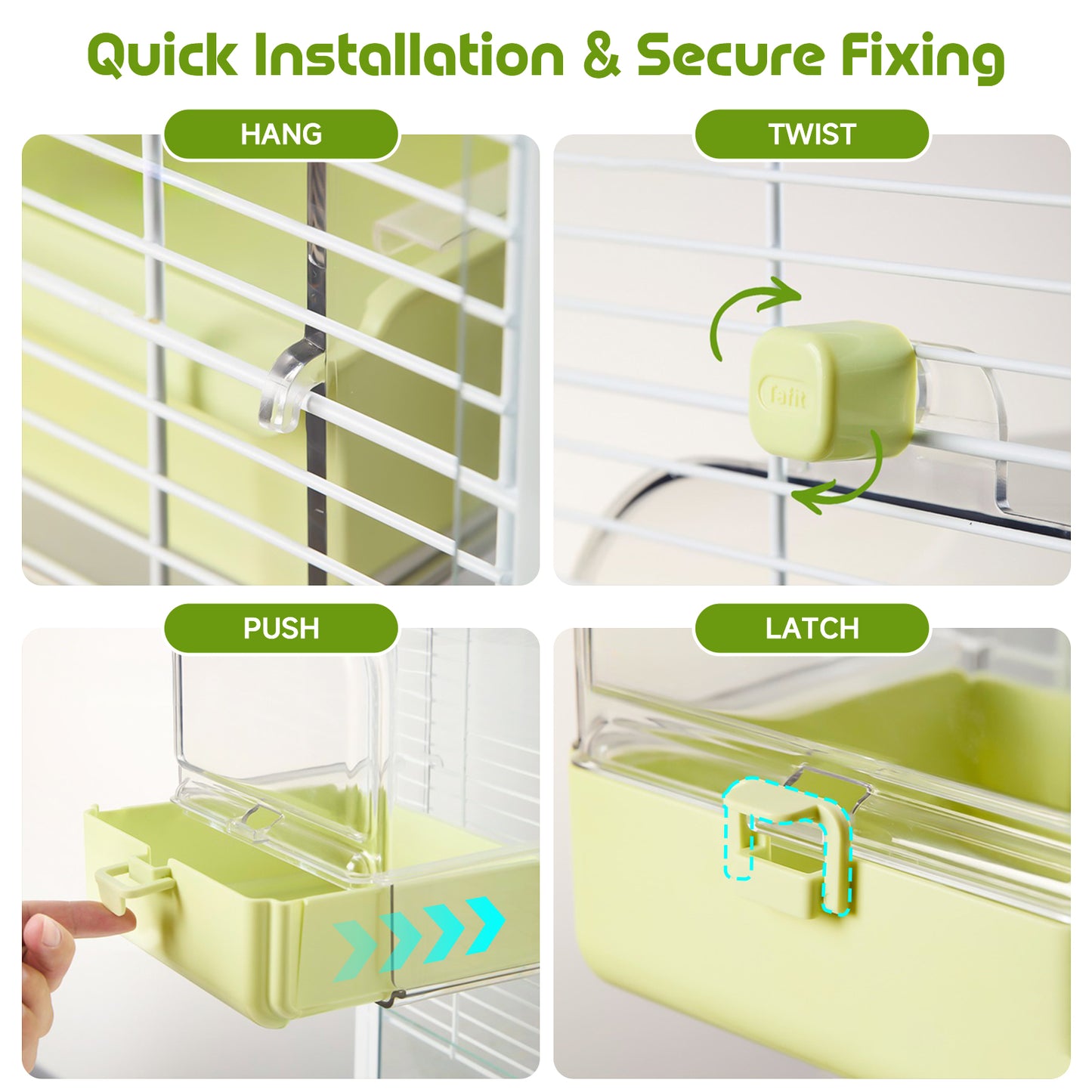 Quick Installation & Secure Fixing

HANG

TWIST

fafit

PUSH

LATCH