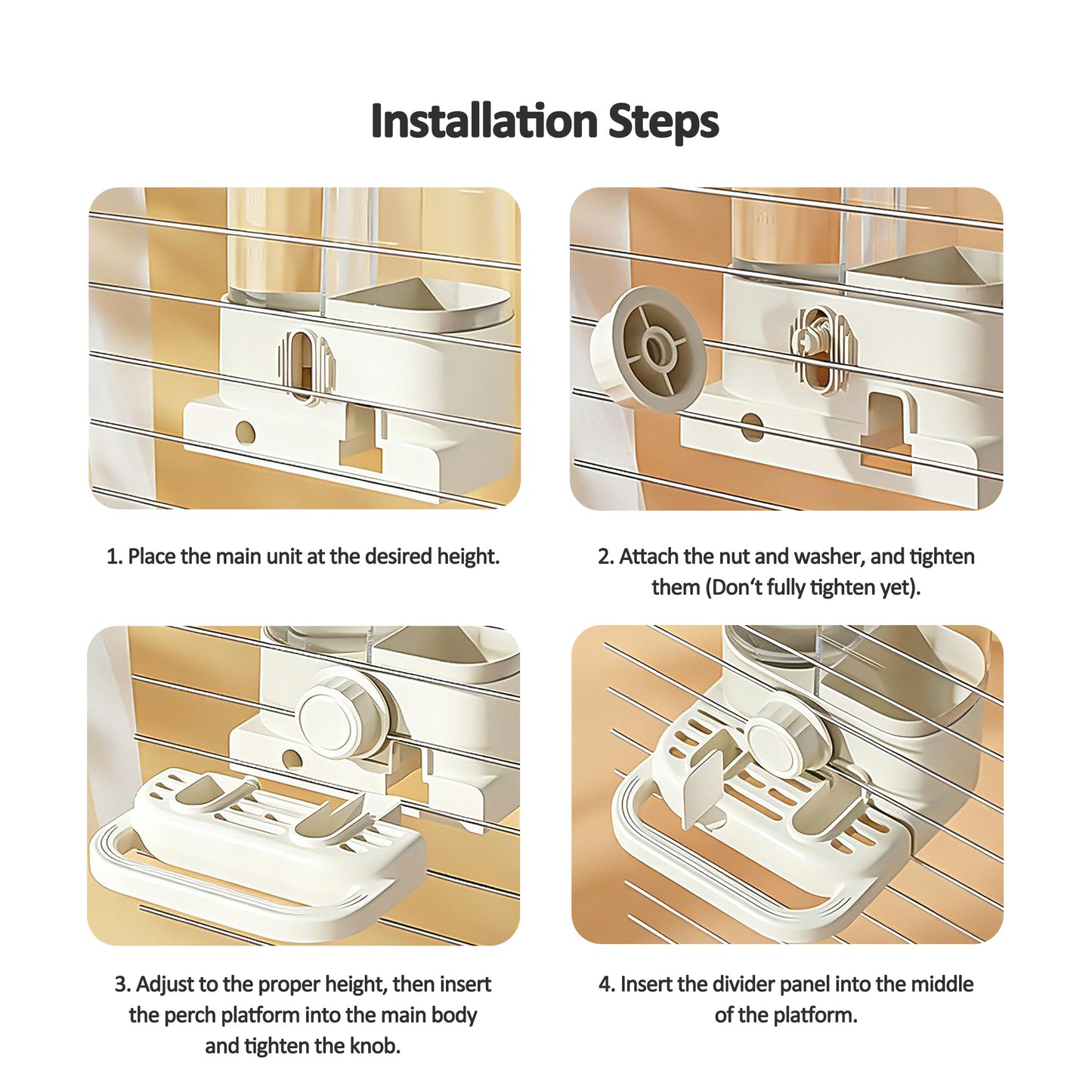 Installation Steps

1. Place the main unit at the desired height.

2. Attach the nut and washer, and tighten them (Don‘t fully tighten yet).

3. Adjust to the proper height, then insert the perch platform into the main body and tighten the knob.

4. Insert the divider panel into the middle of the platform.