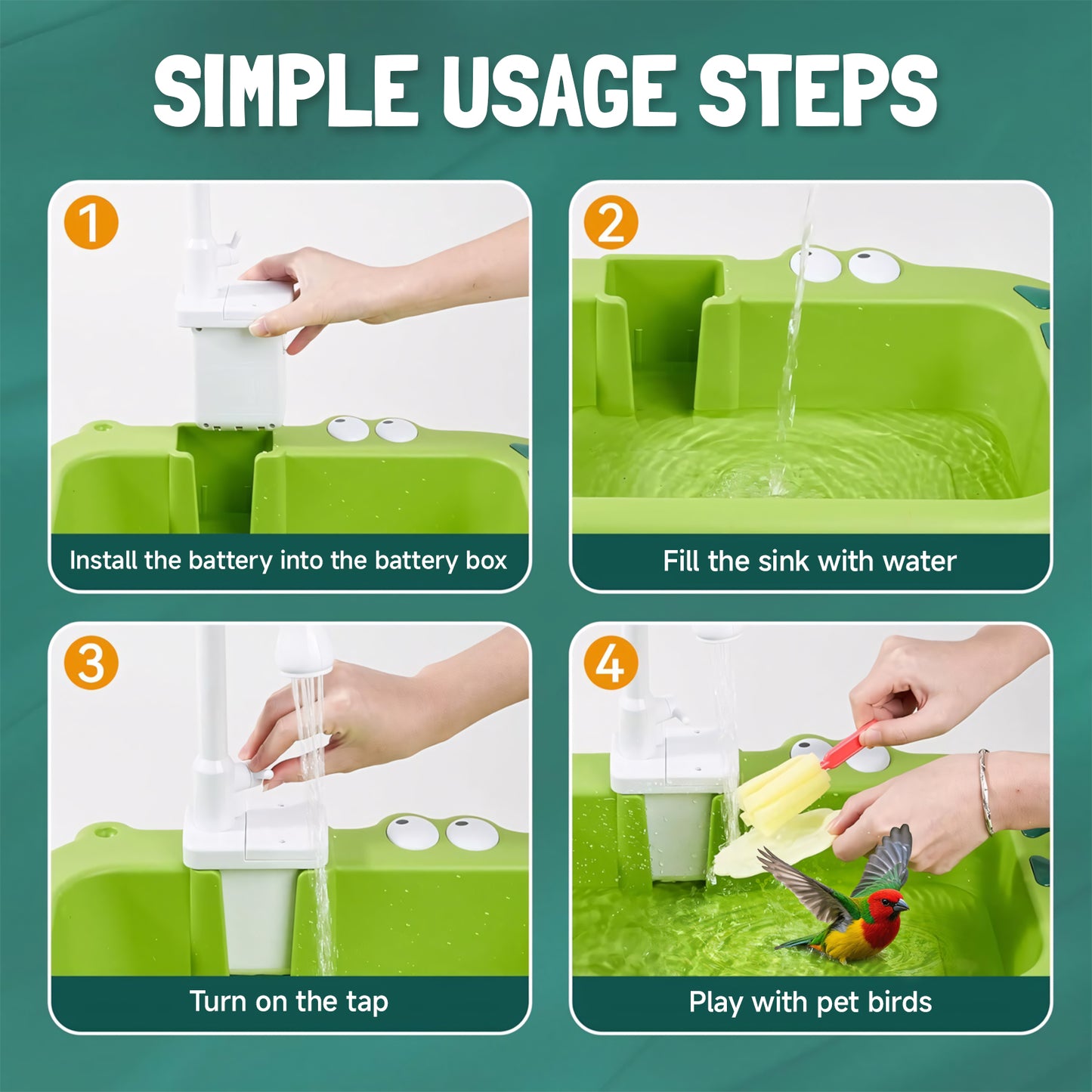 SIMPLE USAGE STEPS

1

Install the battery into the battery box

2

Fill the sink with water

3

Turn on the tap

4

Play with pet birds